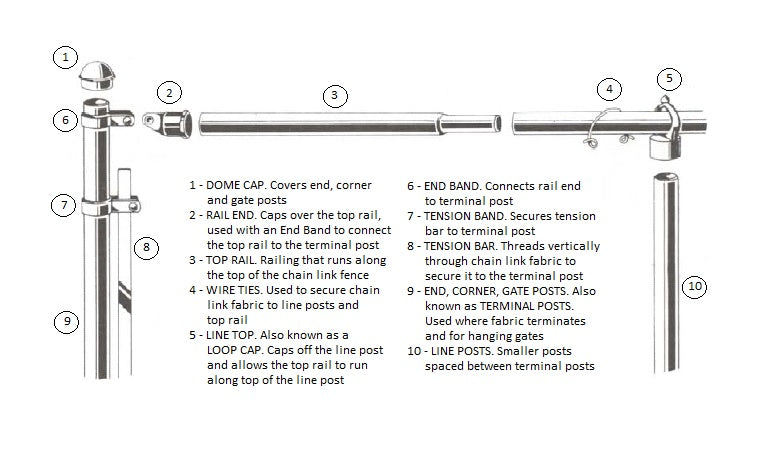 1

2

3

4

5

6

7

8

9

10

1 - DOME CAP. Covers end, corner and gate posts
2 - RAIL END. Caps over the top rail, used with an End Band to connect the top rail to the terminal post
3 - TOP RAIL. Railing that runs along the top of the chain link fence
4 - WIRE TIES. Used to secure chain link fabric to line posts and top rail
5 - LINE TOP. Also known as a LOOP CAP. Caps off the line post and allows the top rail to run along top of the line post

6 - END BAND. Connects rail end to terminal post
7 - TENSION BAND. Secures tension bar to terminal post
8 - TENSION BAR. Threads vertically through chain link fabric to secure it to the terminal post
9 - END, CORNER, GATE POSTS. Also known as TERMINAL POSTS. Used where fabric terminates and for hanging gates
10 - LINE POSTS. Smaller posts spaced between terminal posts